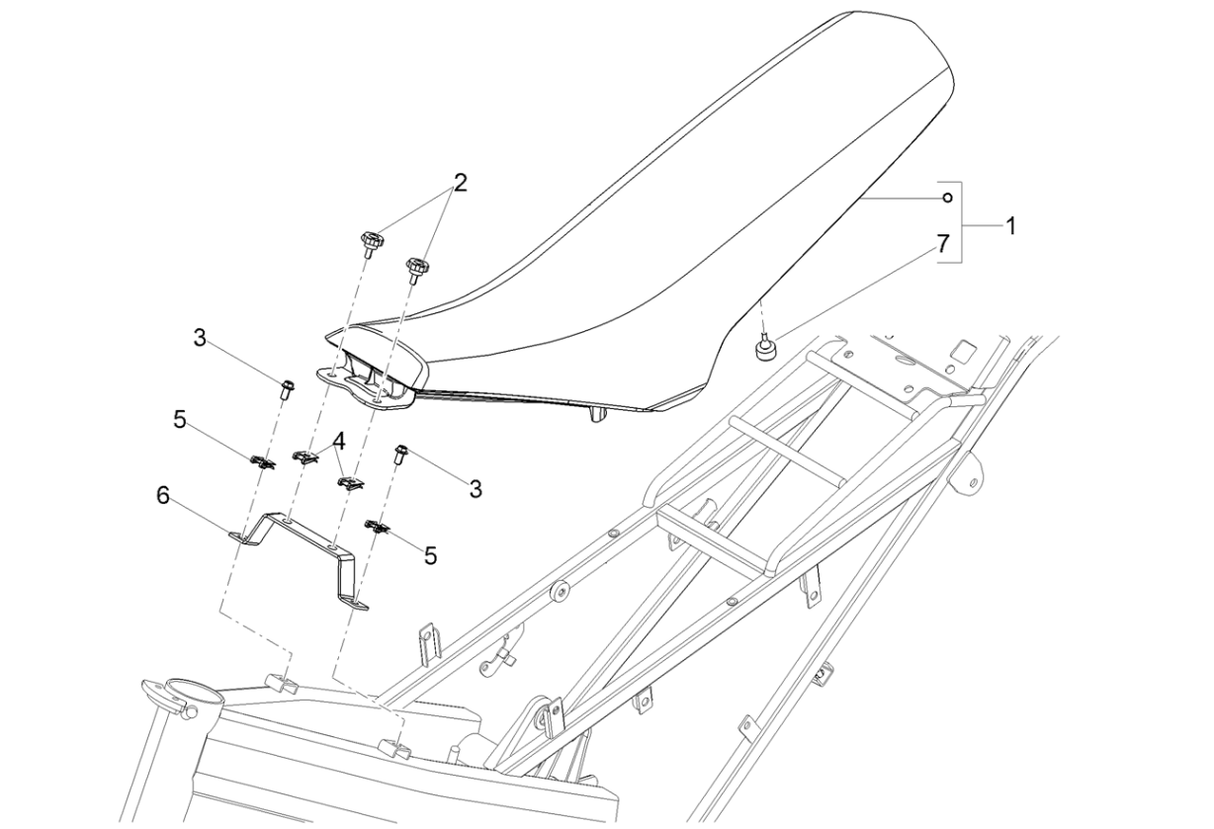 2
1
7
3
5
4
3
6
5