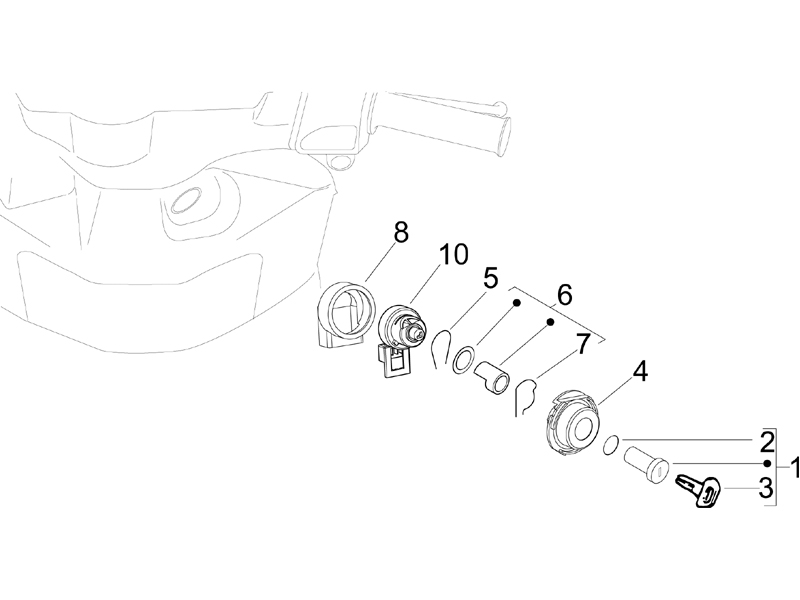 8
10
5
6
7
4
2
1
3