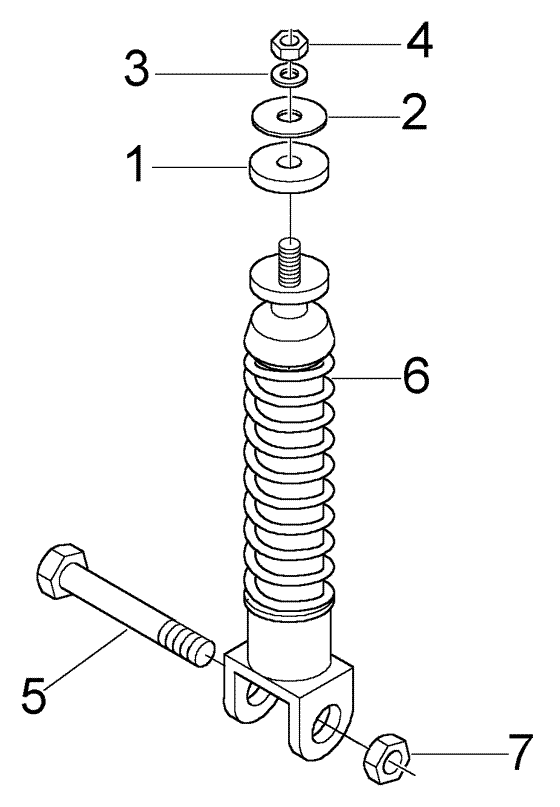 4
3
2
1
6
5
7