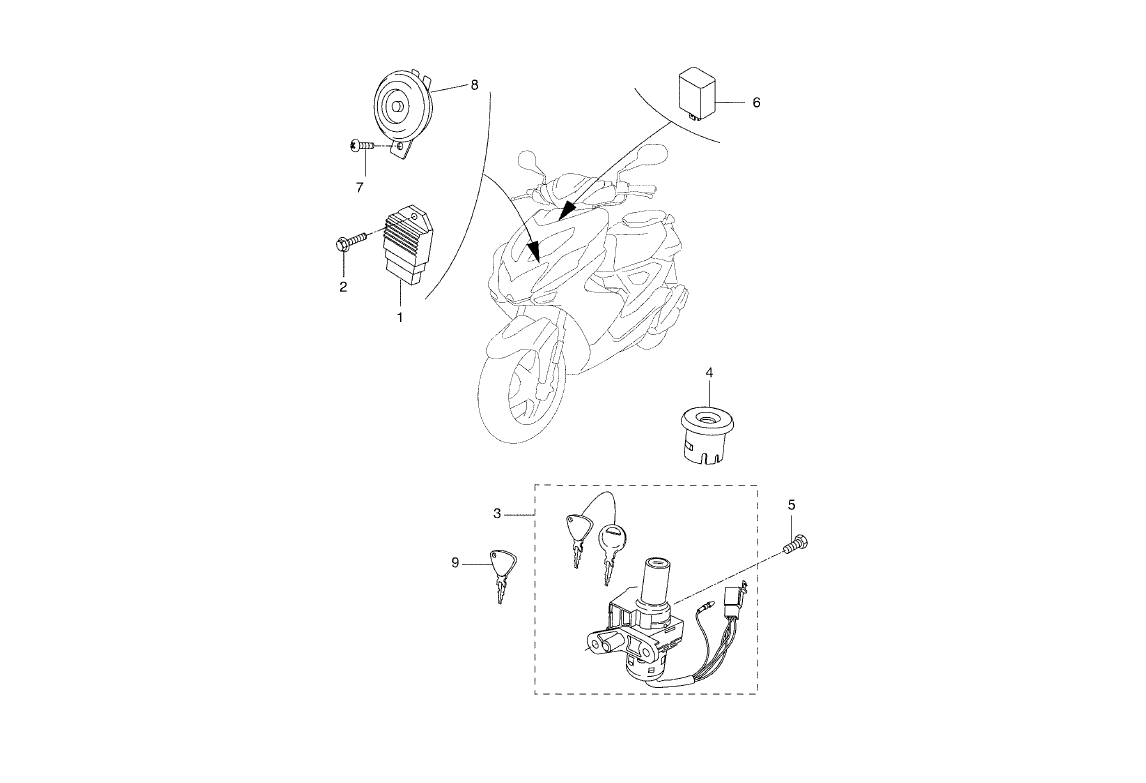 8
6
7
2
1
4
3
5
9