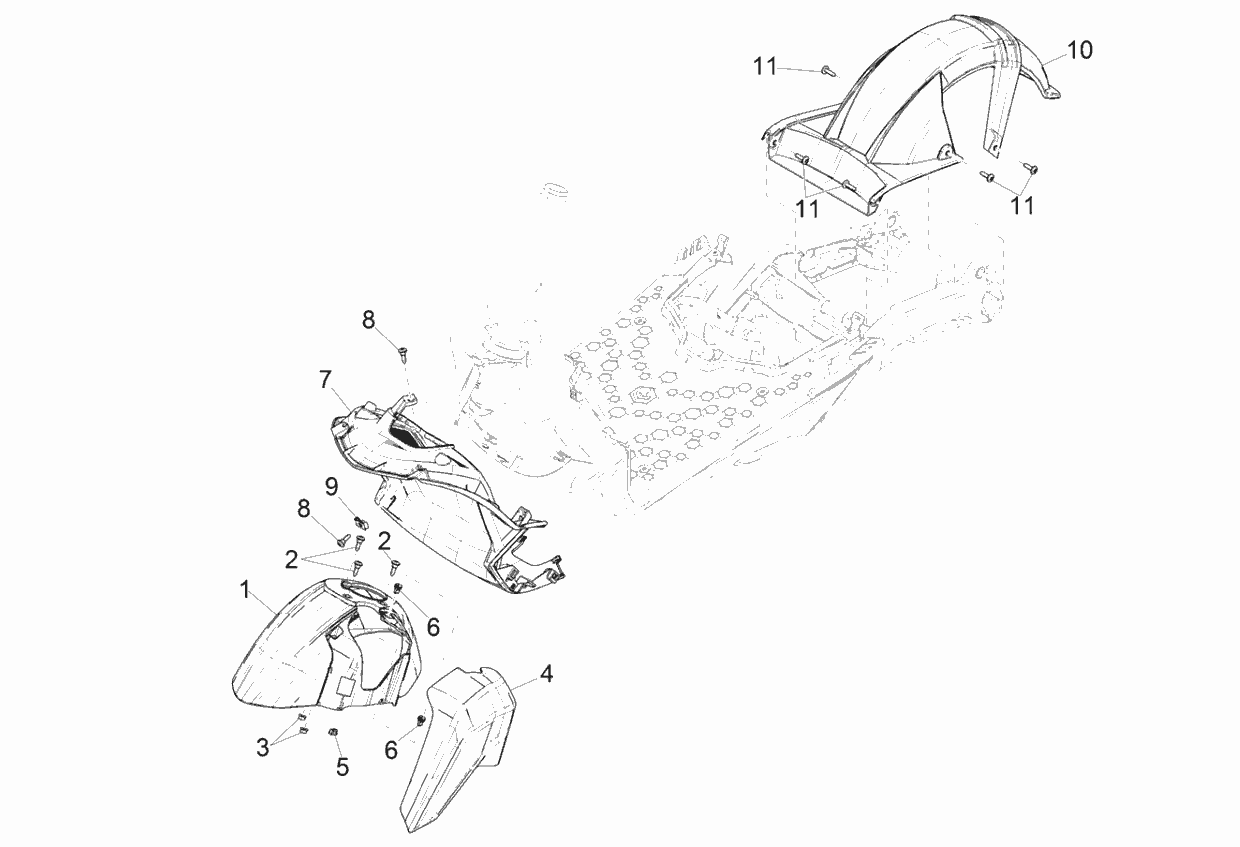 11
10
11
11
8
7
9
8
2
2
1
6
4
3
5
6