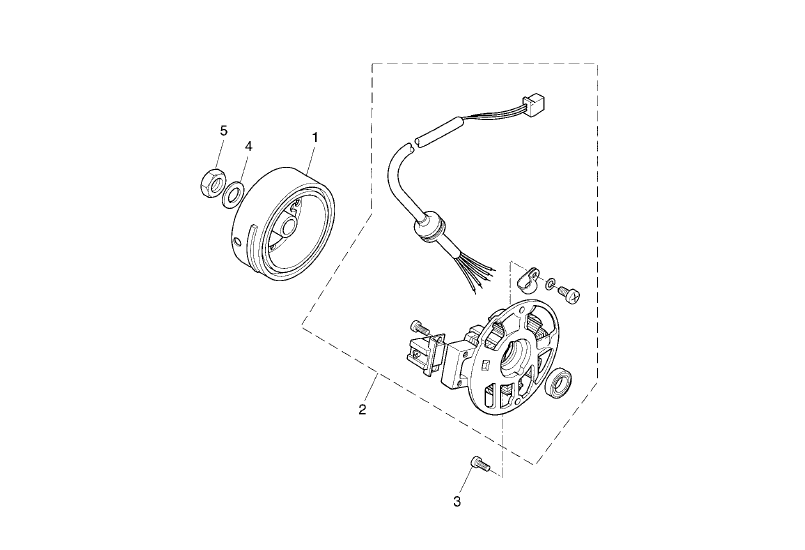 5
4
1
2
3