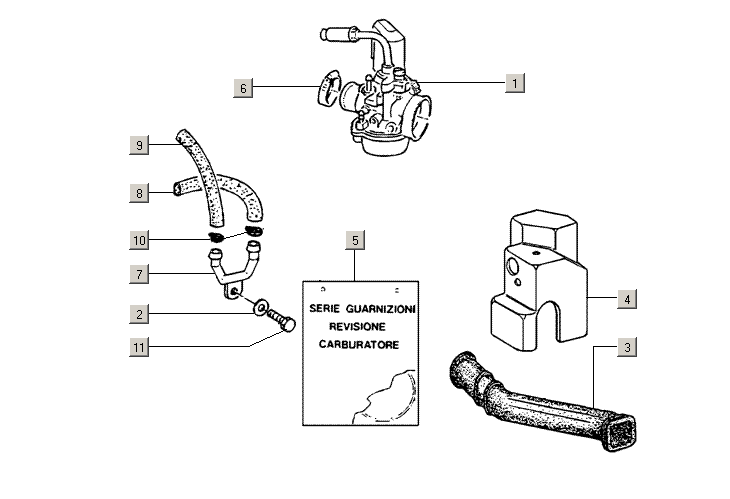 6
1
9
8
10
7
2
11
5
SERIE GUARNIZIONI
REVISIONE
CARBURATORE
4
3