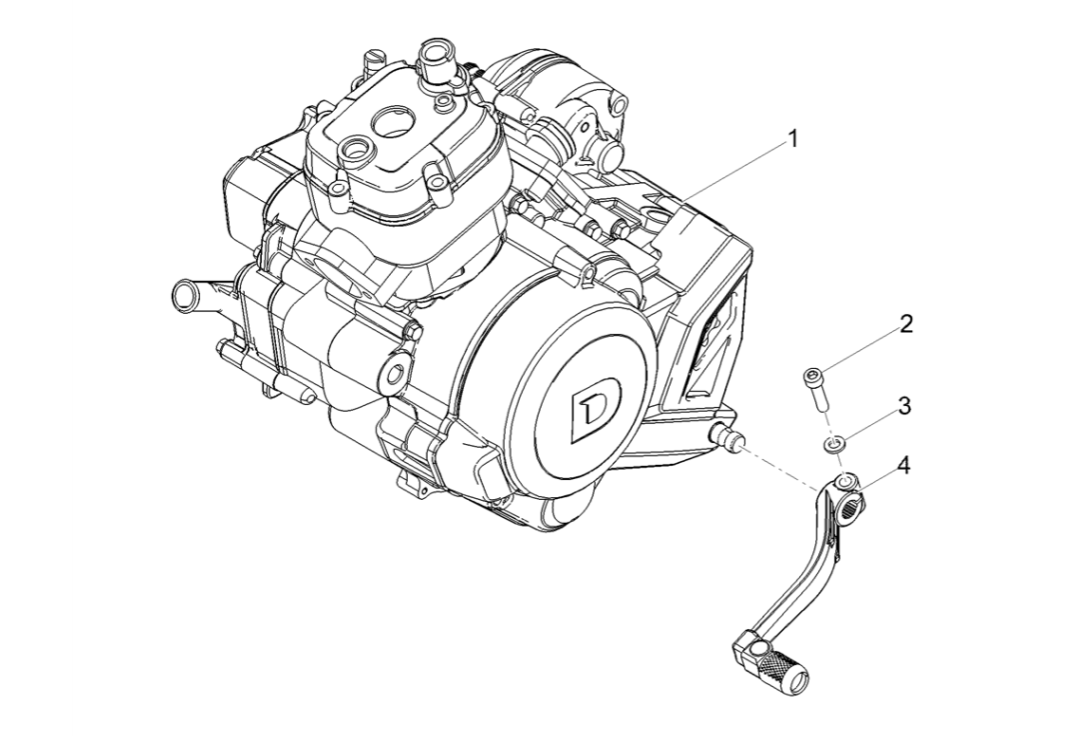 1
2
3
4
D