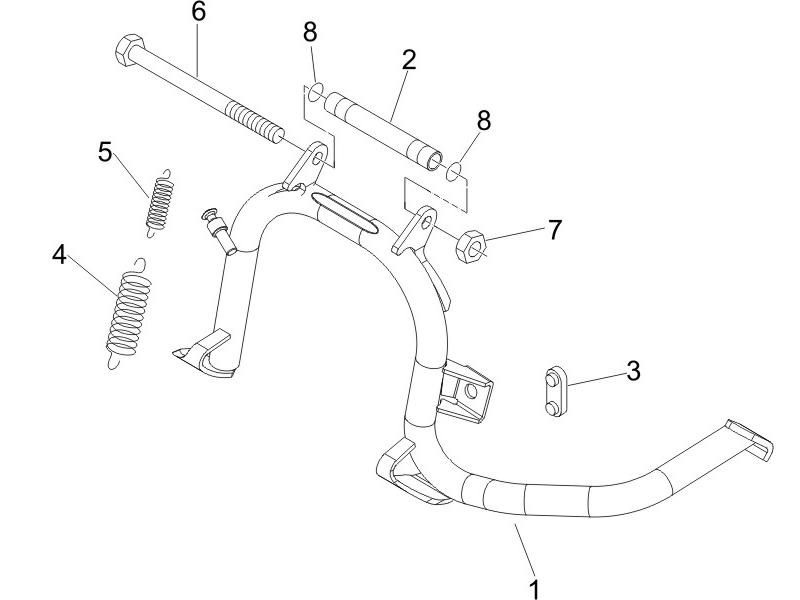 6
8
2
8
5
7
4
3
1