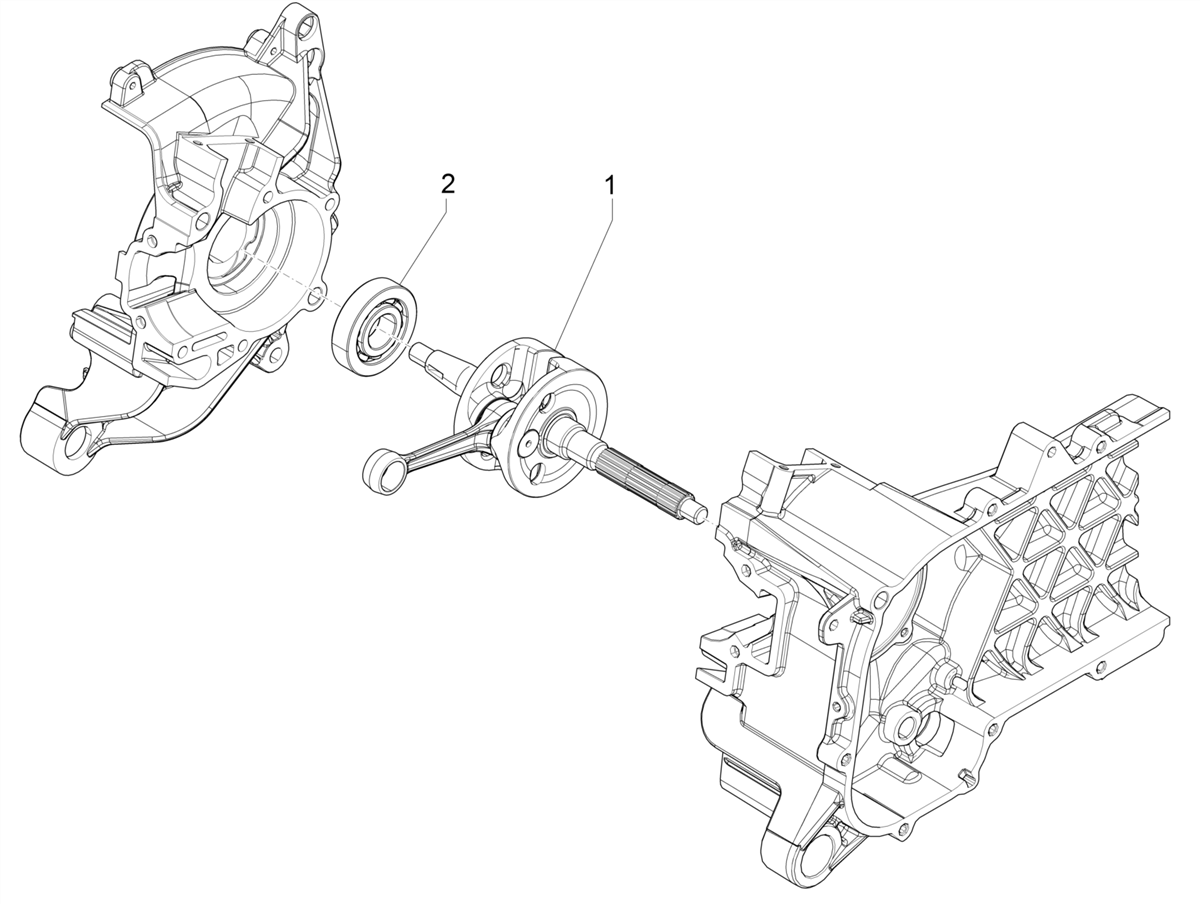 2
1