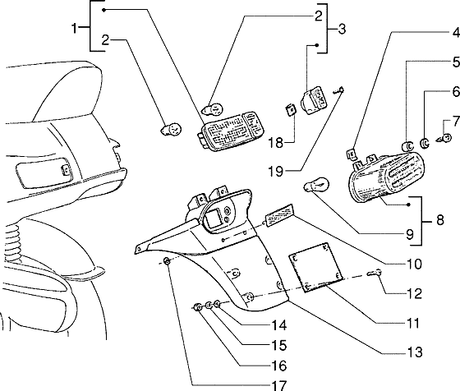 1
2
2
3
4
5
6
7
18
19
8
9
10
12
11
13
14
15
16
17