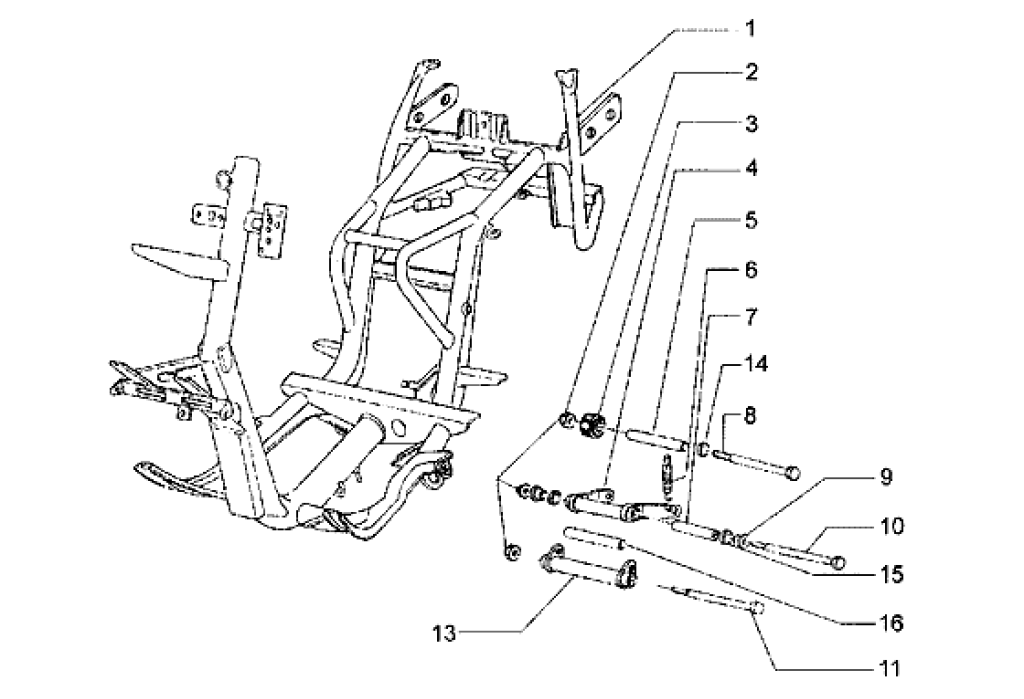 1
2
3
4
5
6
7
14
8
9
10
15
16
13
11