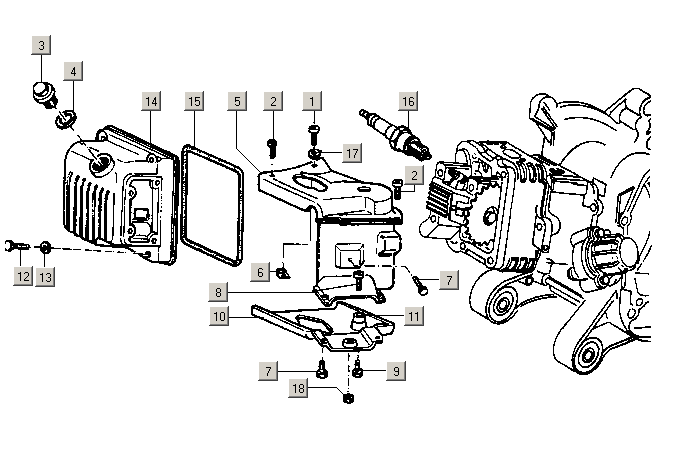 3
4
14
15
5
2
1
16
17
2
12
13
6
7
8
10
11
7
9
18