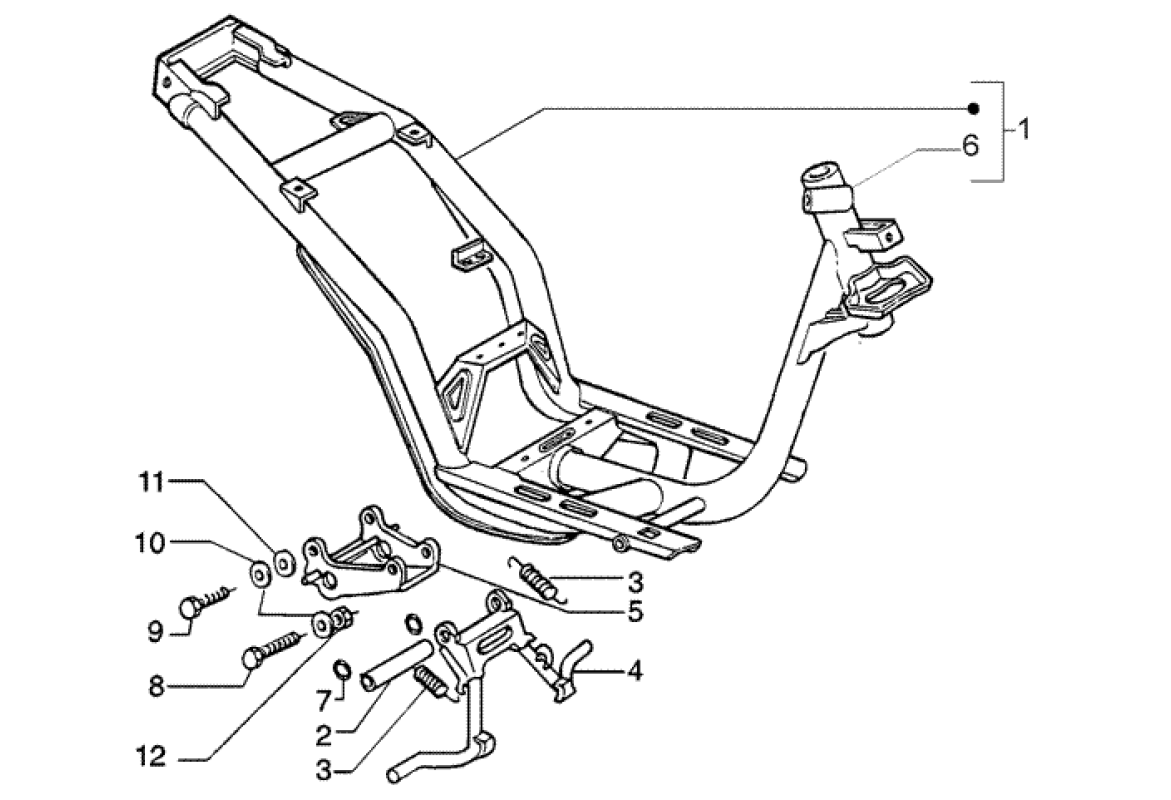 1
6
11
10
9
8
12
7
2
3
3
5
4