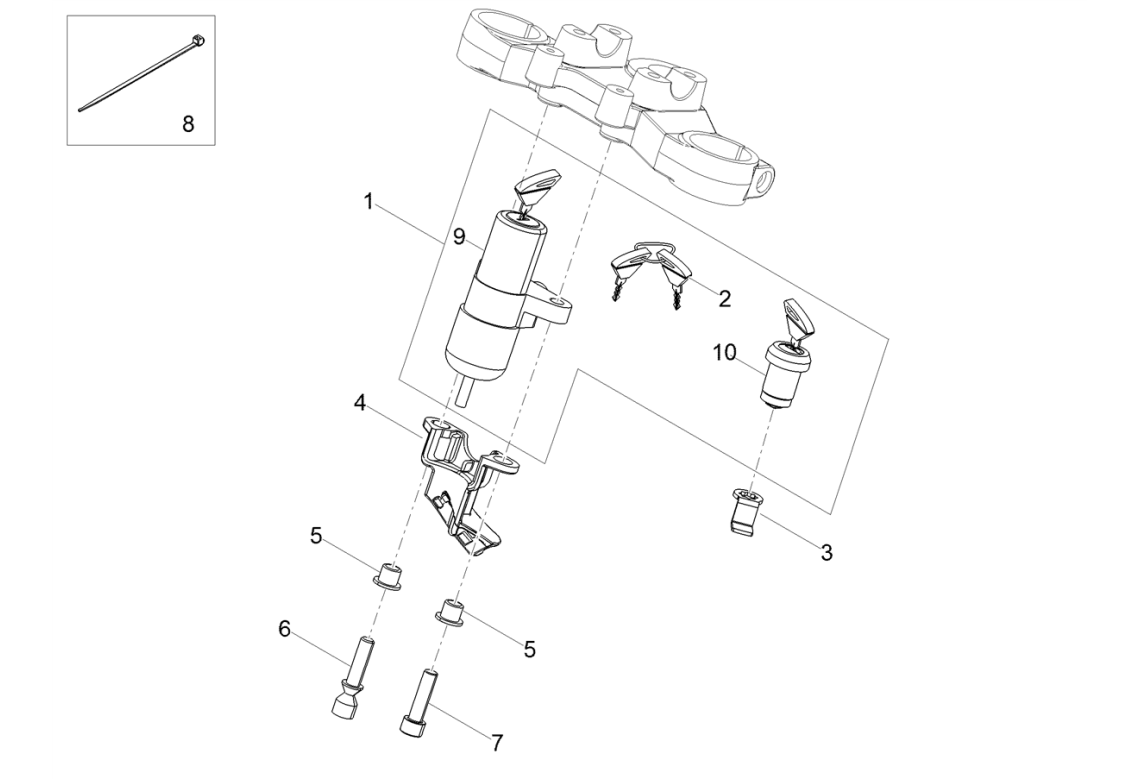 8
1
9
2
10
4
3
5
5
6
7