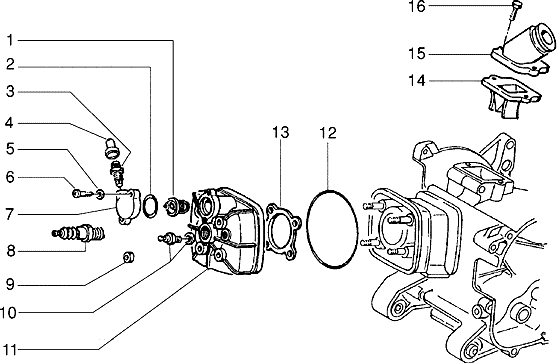 16
15
14
1
2
3
4
5
6
7
8
9
10
11
13
12