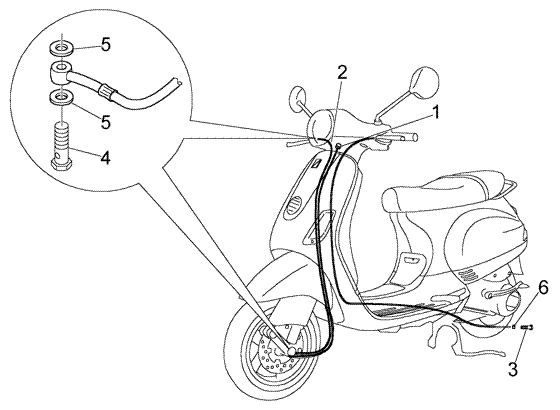 5
5
4
2
1
6
3