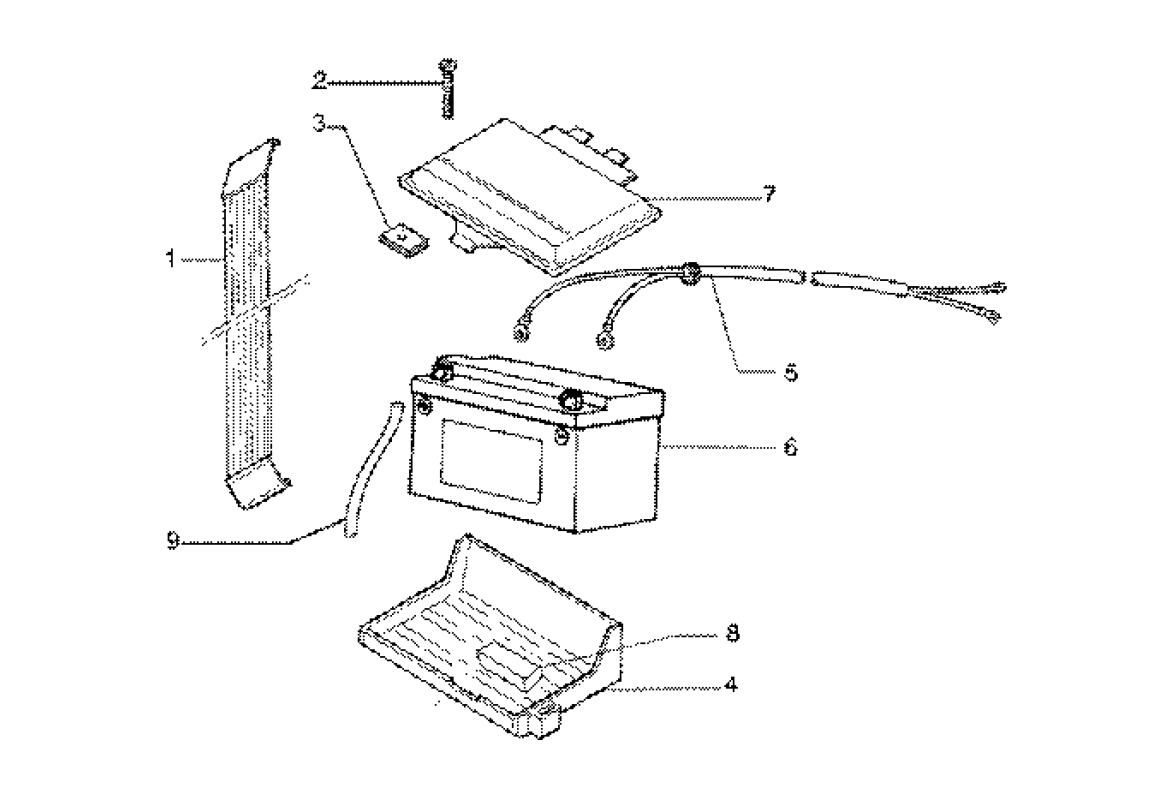 2
3
7
1
5
6
9
8
4